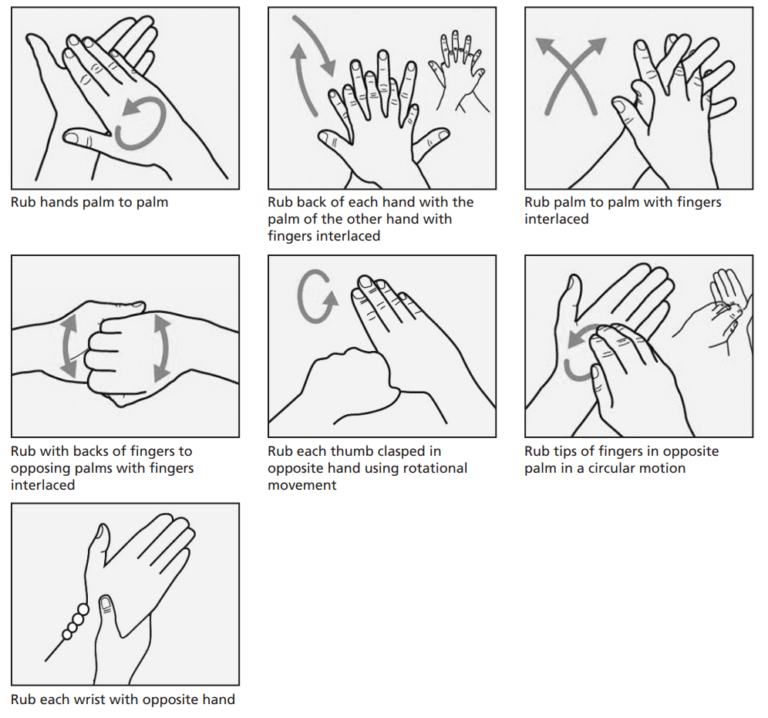 Rub hands palm to palm

Rub back of each hand with the palm of the other hand with fingers interlaced

Rub palm to palm with fingers interlaced

Rub with backs of fingers to opposing palms with fingers interlaced

Rub each thumb clasped in opposite hand using rotational movement

Rub tips of fingers in opposite palm in a circular motion

Rub each wrist with opposite hand